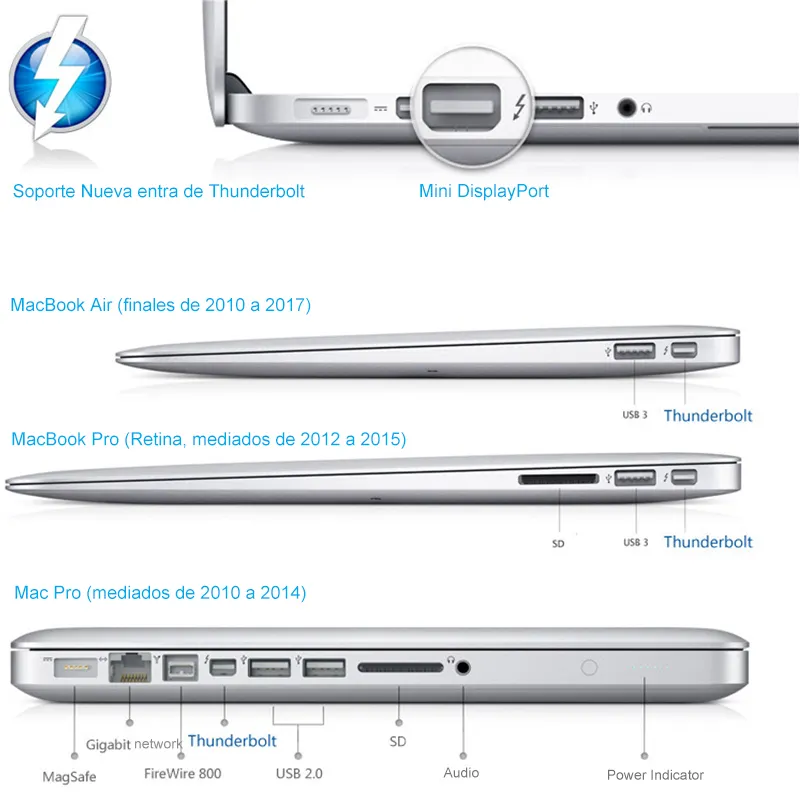 Soporte Nueva entra de Thunderbolt

Mini DisplayPort

MacBook Air (finales de 2010 a 2017)

USB 3

Thunderbolt

MacBook Pro (Retina, mediados de 2012 a 2015)

SD

USB 3

Thunderbolt

Mac Pro (mediados de 2010 a 2014)

Gigabit network

Thunderbolt

SD

MagSafe

FireWire 800

USB 2.0

Audio

Power Indicator