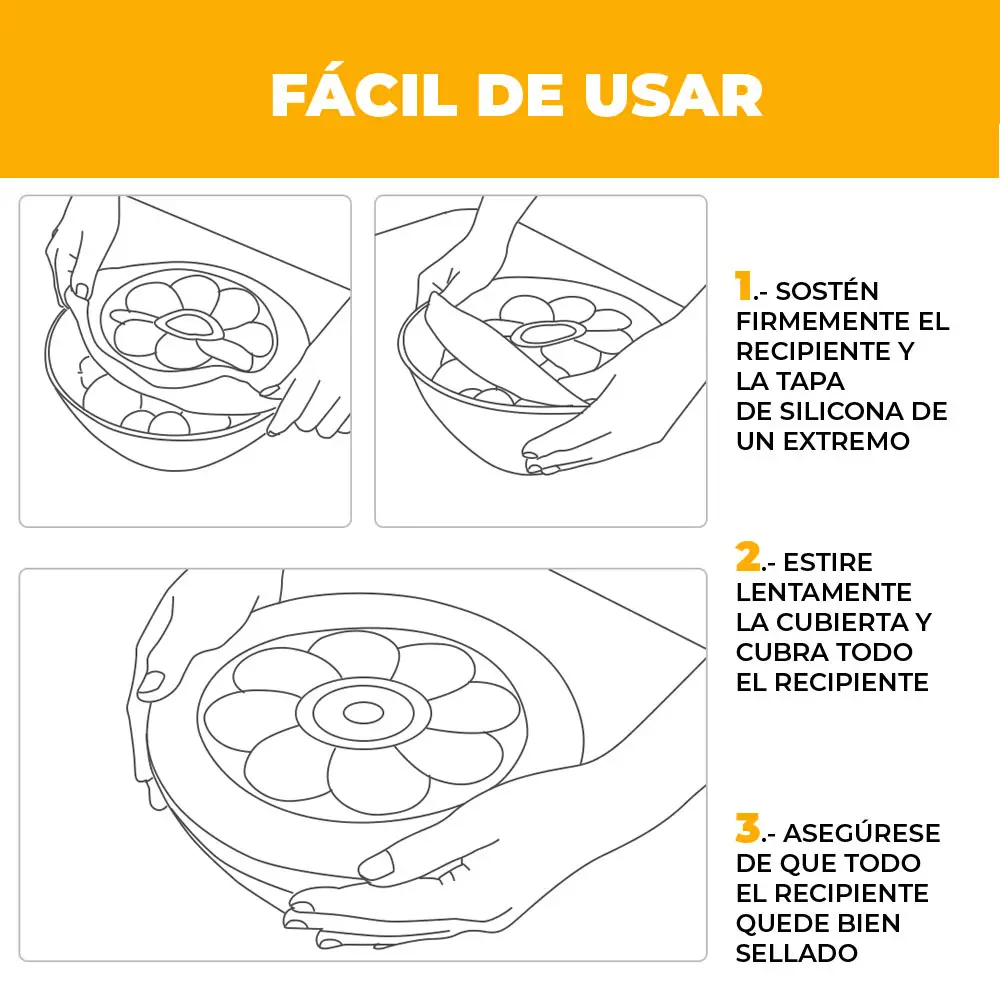 FÁCIL DE USAR

1.- SOSTÉN FIRMEMENTE EL RECIPIENTE Y LA TAPA DE SILICONA DE UN EXTREMO

2.- ESTIRE LENTAMENTE LA CUBIERTA Y CUBRA TODO EL RECIPIENTE

3.- ASEGÚRESE DE QUE TODO EL RECIPIENTE QUEDE BIEN SELLADO