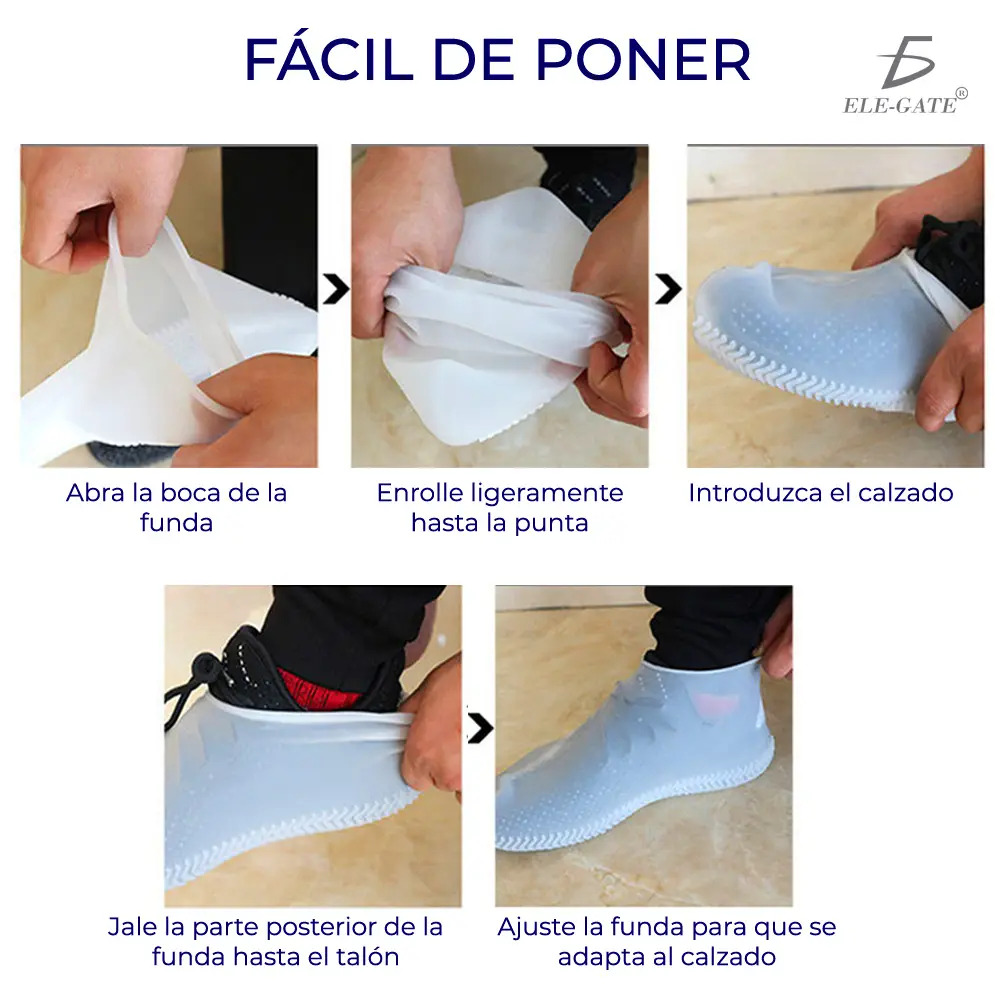 FÁCIL DE PONER

ELE-GATE®

Abra la boca de la funda

Enrolle ligeramente hasta la punta

Introduzca el calzado

Jale la parte posterior de la funda hasta el talón

Ajuste la funda para que se adapta al calzado