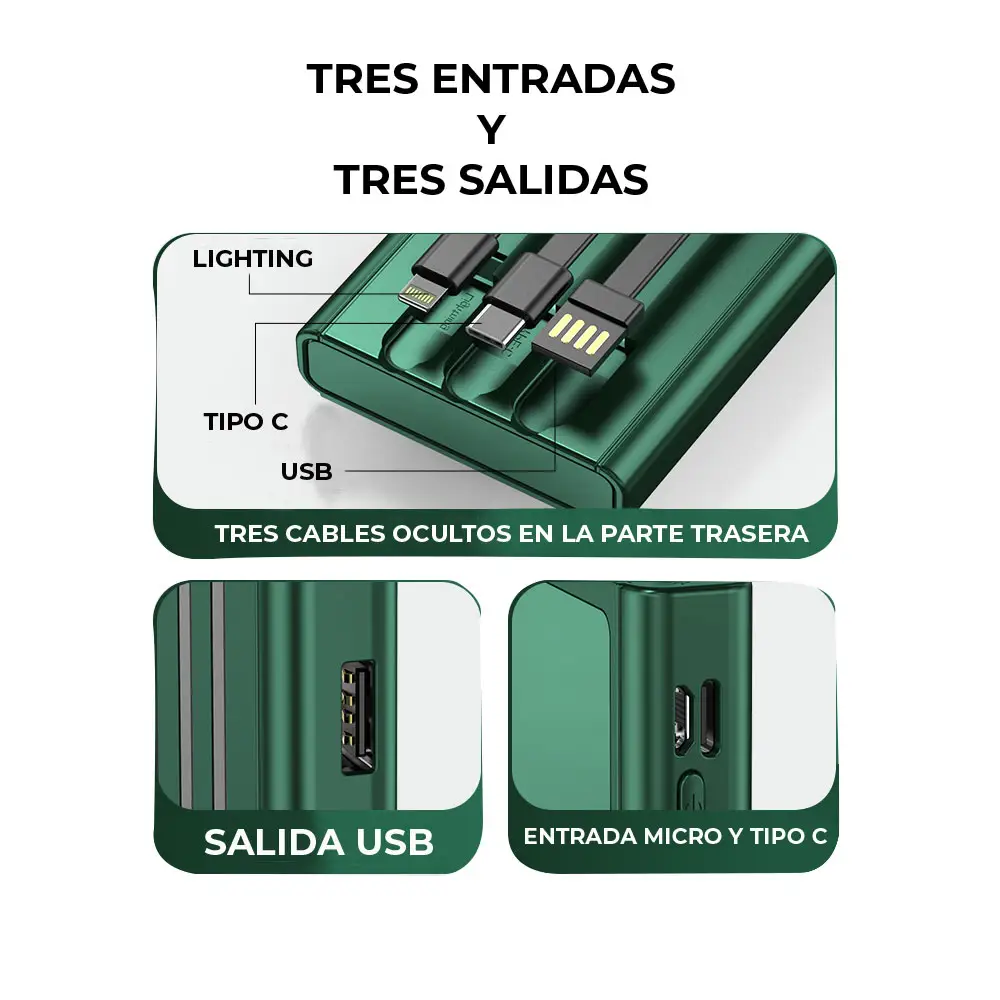 TRES ENTRADAS
Y
TRES SALIDAS

LIGHTING

TIPO C

USB

TRES CABLES OCULTOS EN LA PARTE TRASERA

SALIDA USB

ENTRADA MICRO Y TIPO C