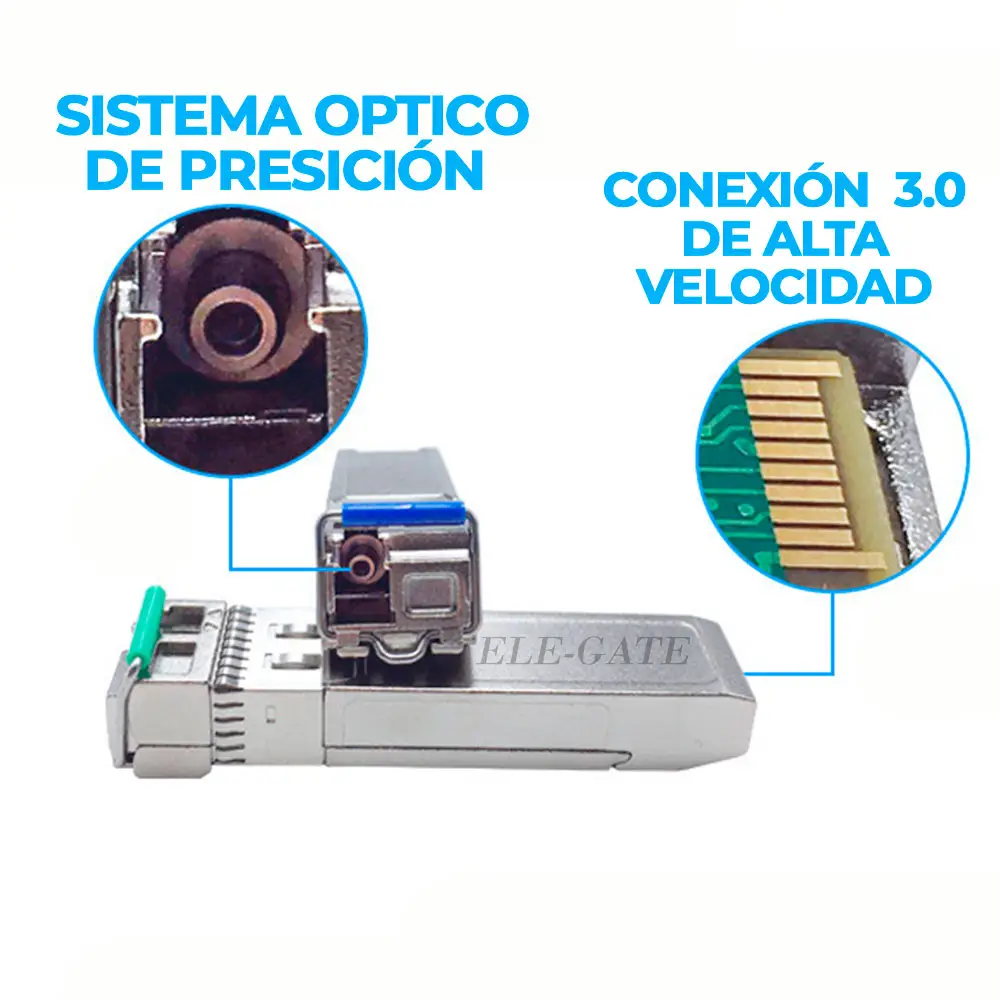 SISTEMA OPTICO DE PRESICIÓN

CONEXIÓN 3.0 DE ALTA VELOCIDAD

ELE-GATE