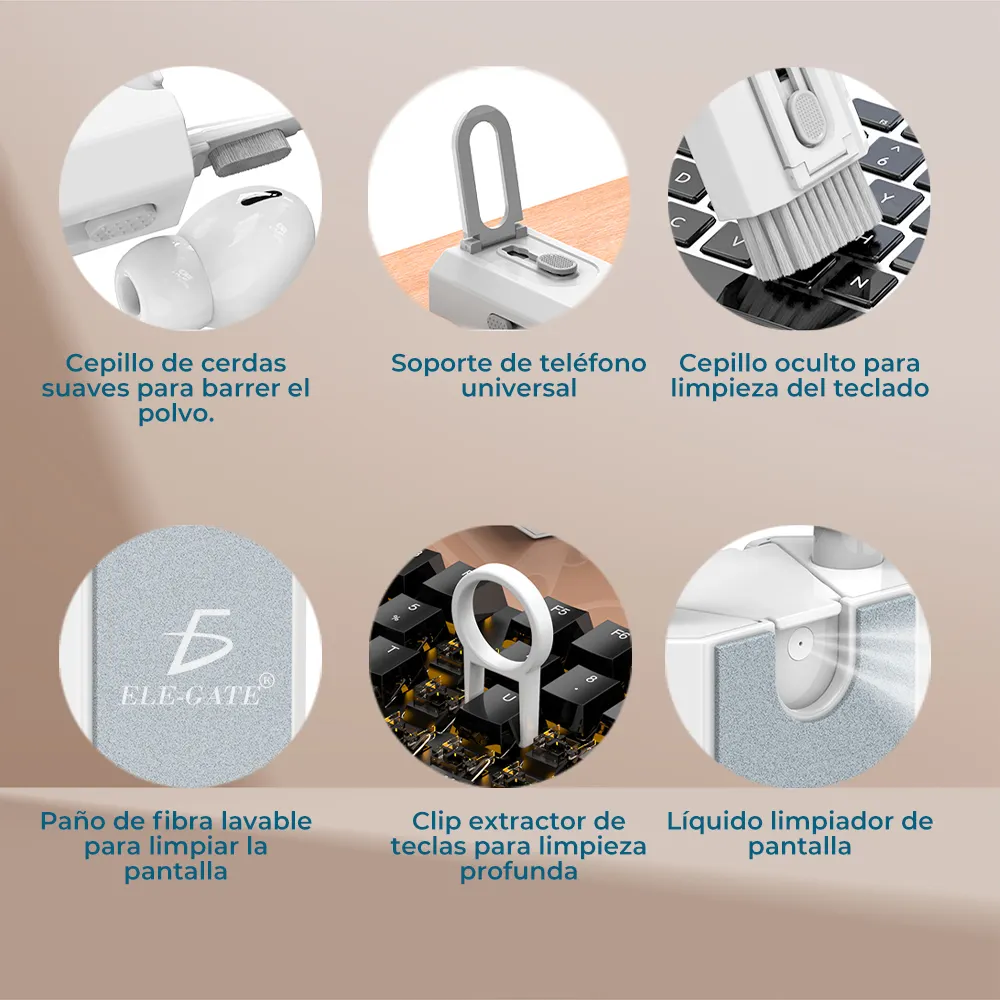 Cepillo de cerdas suaves para barrer el polvo.

Soporte de teléfono universal

Cepillo oculto para limpieza del teclado

ELE-GATE®

Paño de fibra lavable para limpiar la pantalla

Clip extractor de teclas para limpieza profunda

Líquido limpiador de pantalla