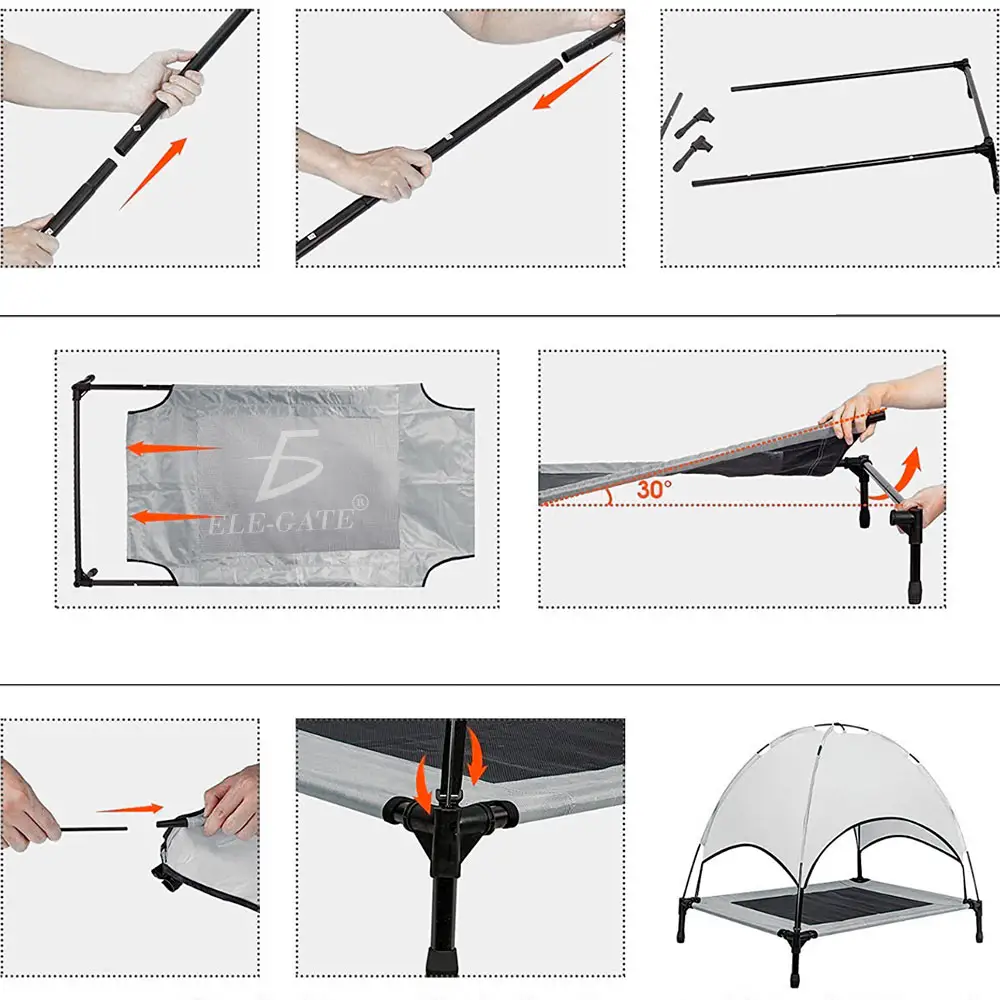 ELE-GATE®

30°