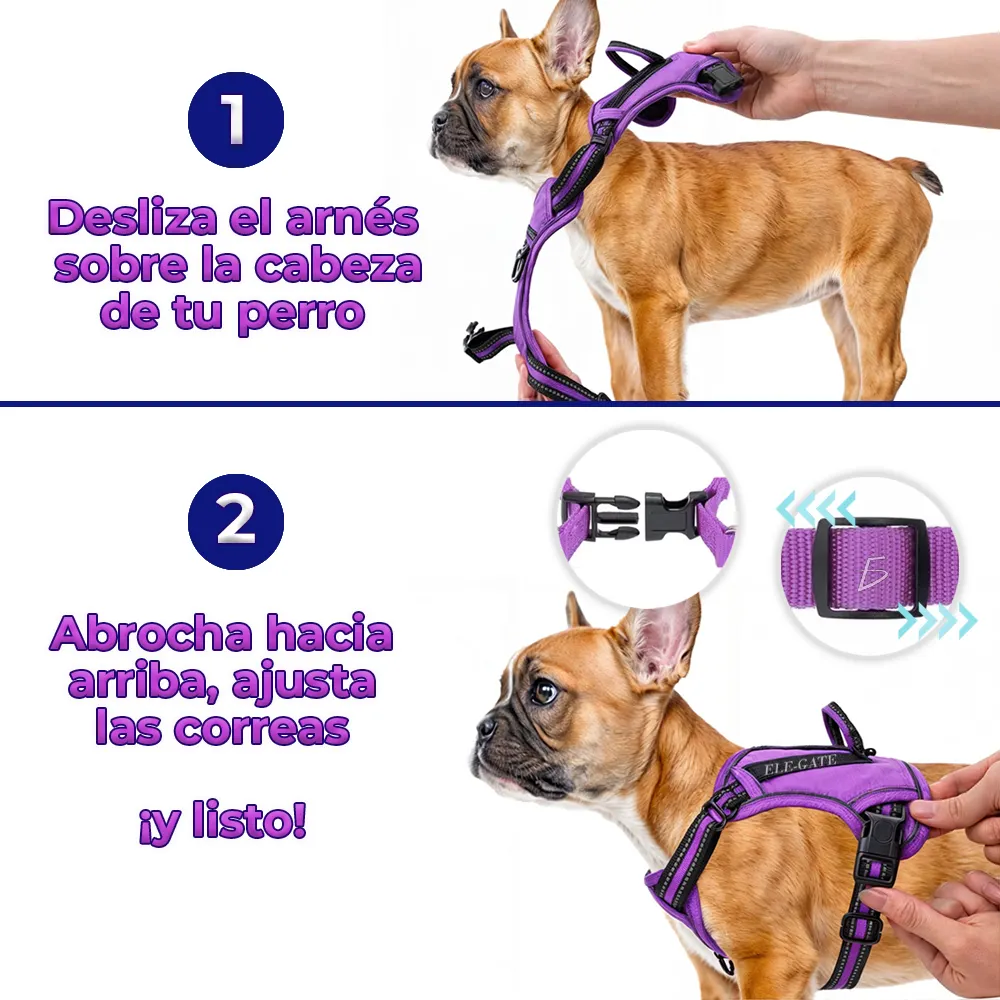 1

Desliza el arnés sobre la cabeza de tu perro

2

Abrocha hacia arriba, ajusta las correas

¡y listo!

ELE-GATE