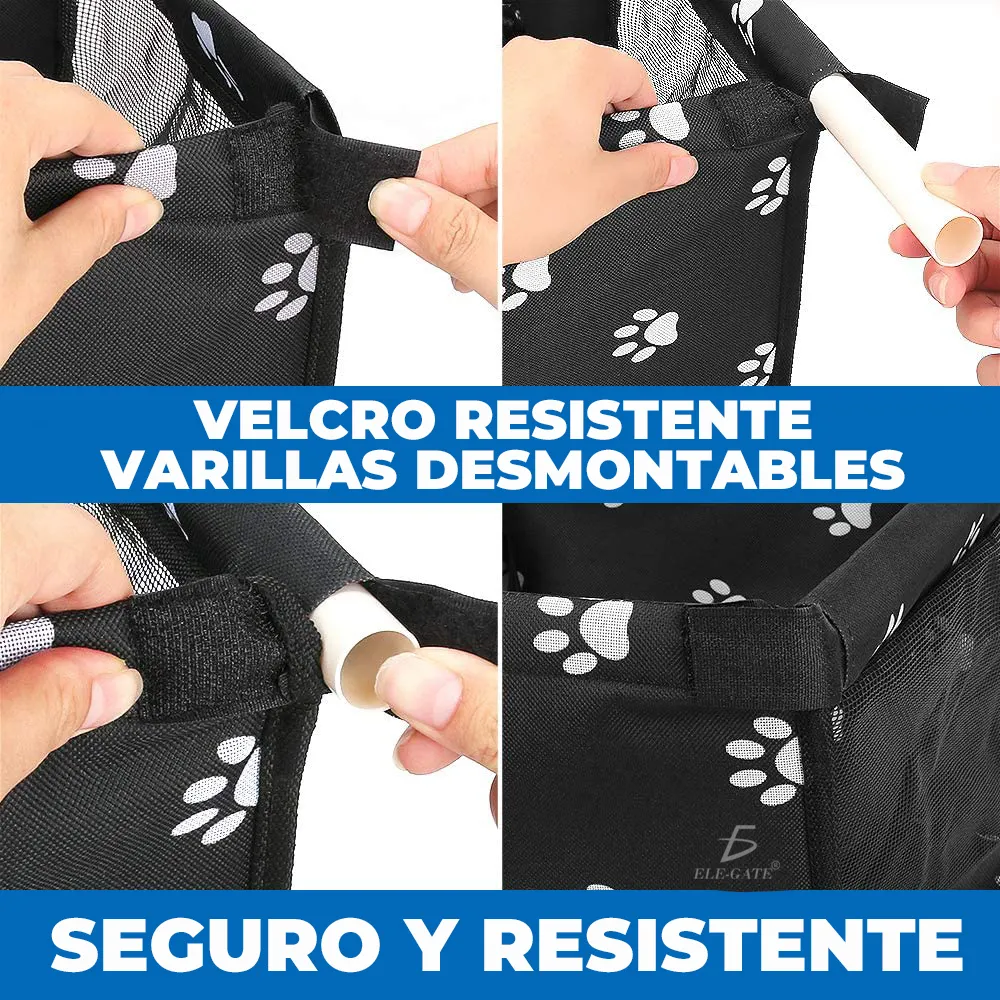 VELCRO RESISTENTE
VARILLAS DESMONTABLES

ELE-GATE®

SEGURO Y RESISTENTE