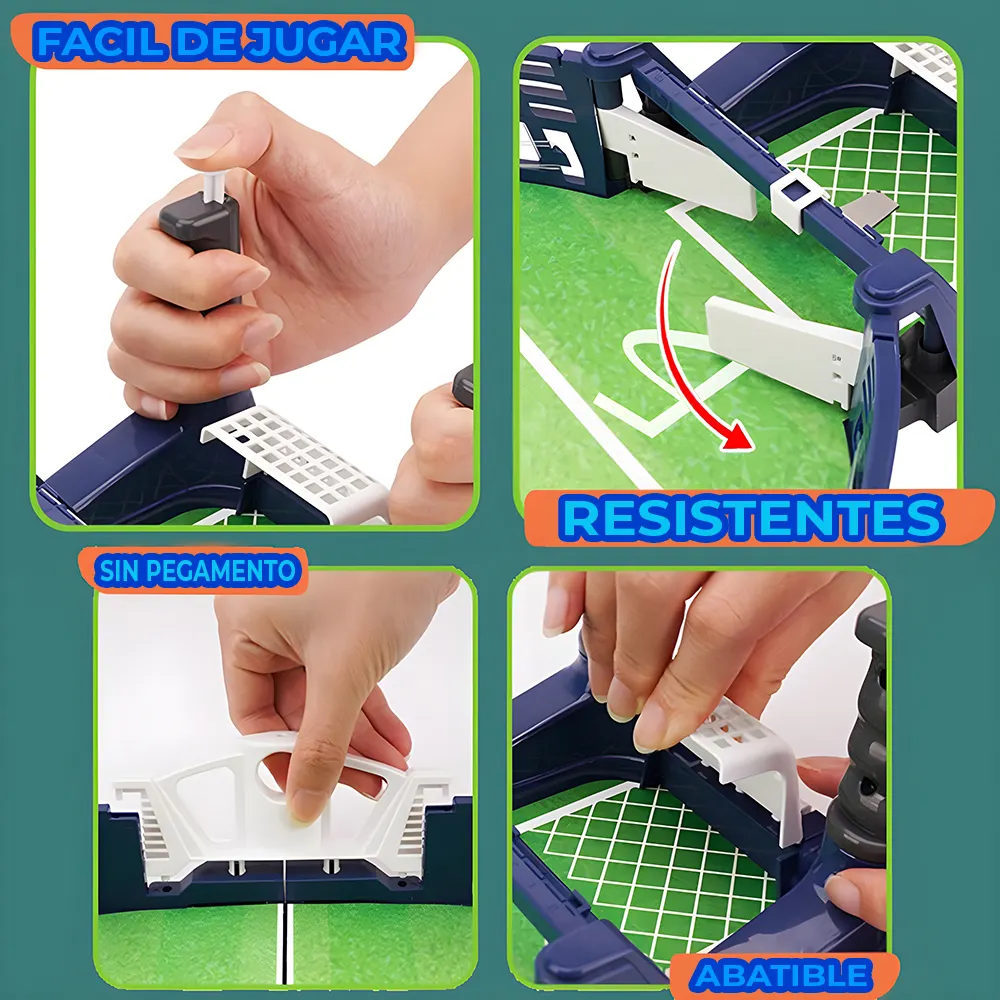 FACIL DE JUGAR

RESISTENTES

SIN PEGAMENTO

ABATIBLE