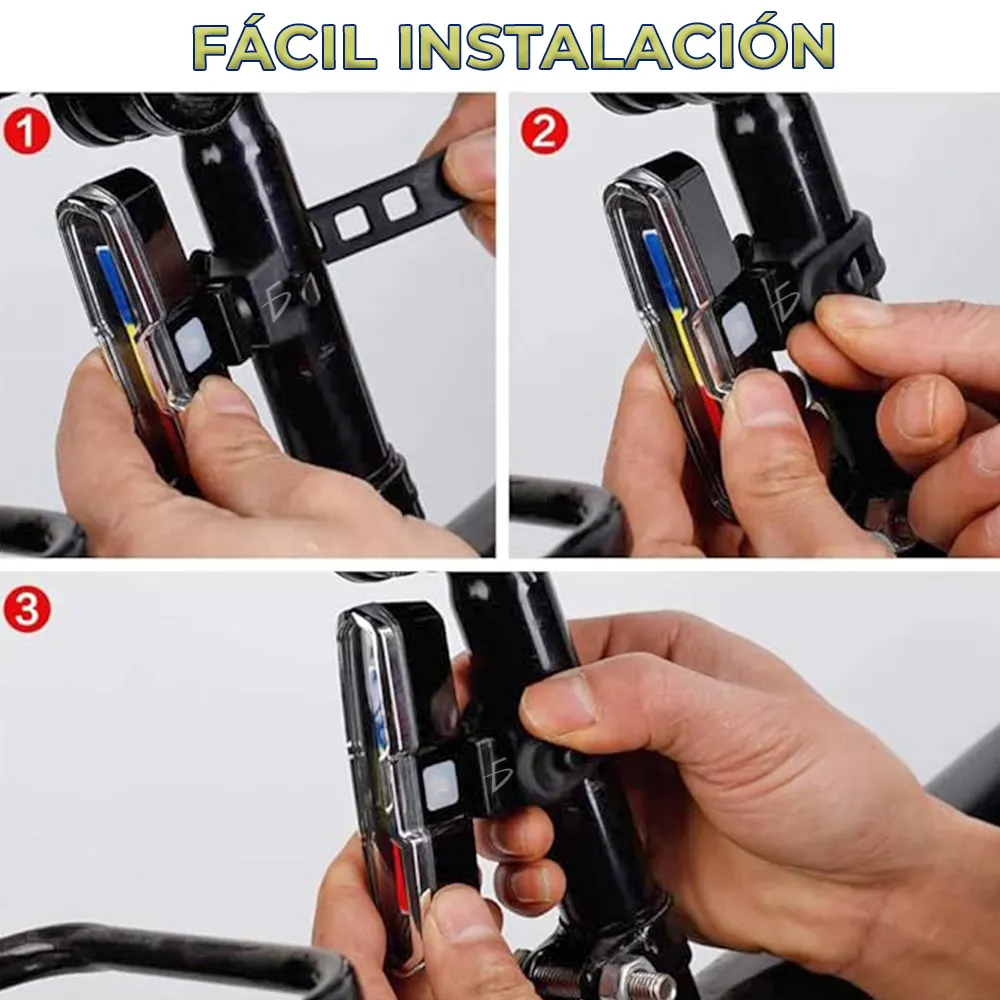 FÁCIL INSTALACIÓN

1

2

3