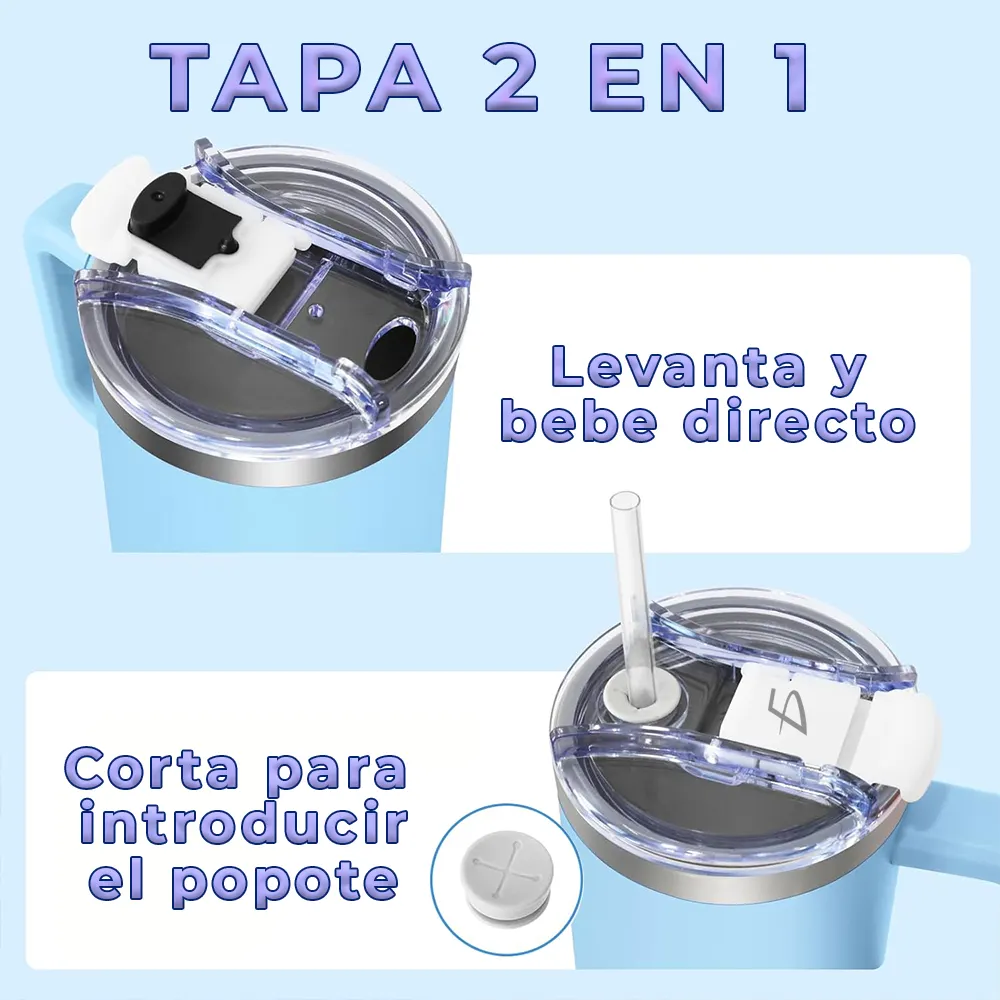 TAPA 2 EN 1

Levanta y bebe directo

Corta para introducir el popote