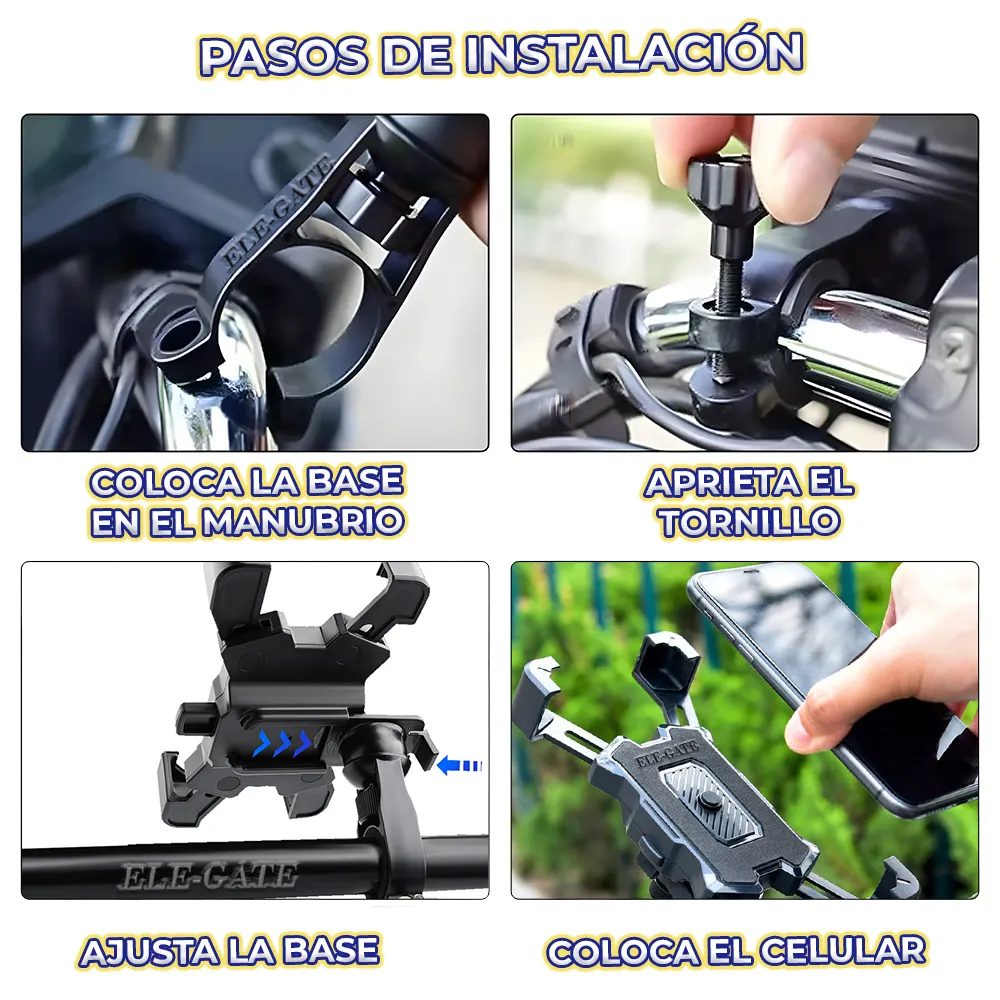 PASOS DE INSTALACIÓN

ELE-GATE

COLOCA LA BASE EN EL MANUBRIO

APRIETA EL TORNILLO

ELE-GATE

AJUSTA LA BASE

ELE-GATE

COLOCA EL CELULAR