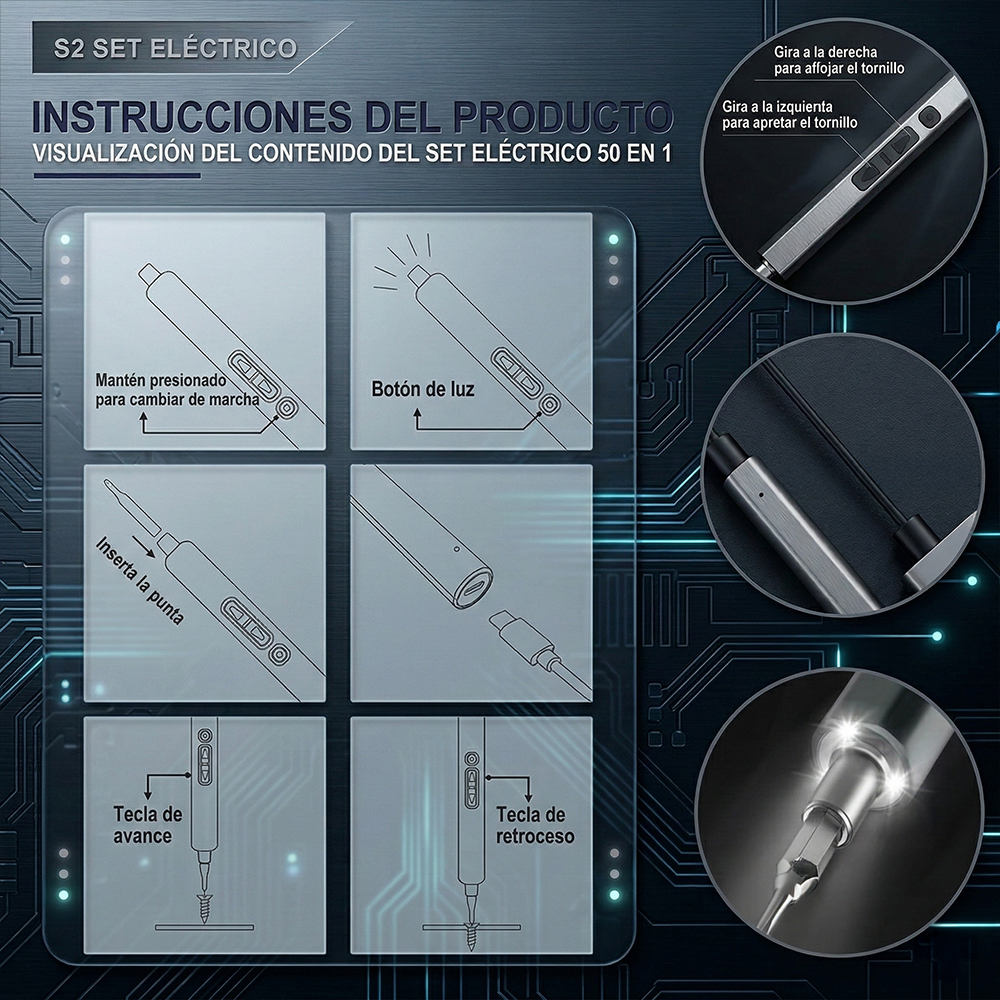 S2 SET ELÉCTRICO

INSTRUCCIONES DEL PRODUCTO

VISUALIZACIÓN DEL CONTENIDO DEL SET ELÉCTRICO 50 EN 1

Gira a la derecha para affojar el tornillo

Gira a la izquienta para apretar el tornillo

Mantén presionado para cambiar de marcha

Botón de luz

Inserta la punta

Tecla de avance

Tecla de retroceso