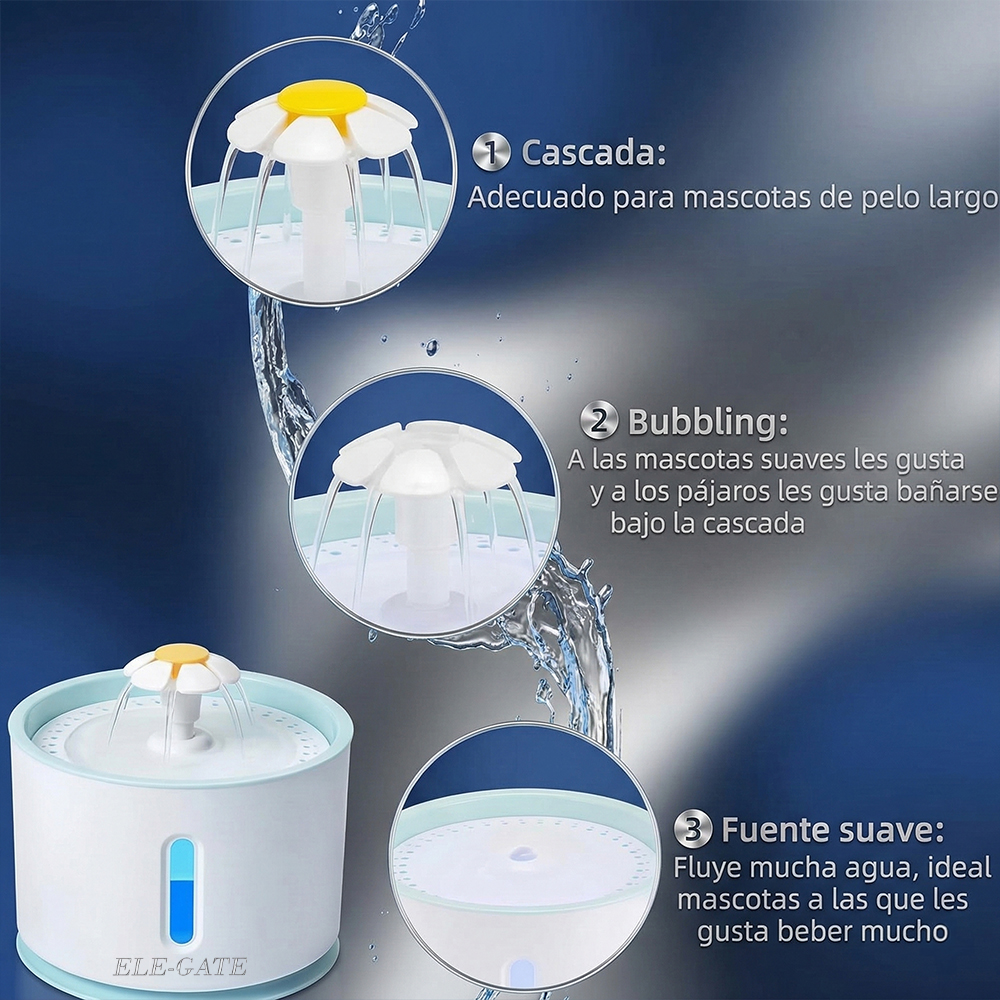 1 Cascada:
Adecuado para mascotas de pelo largo

2 Bubbling:
A las mascotas suaves les gusta y a los pájaros les gusta bañarse bajo la cascada

3 Fuente suave:
Fluye mucha agua, ideal mascotas a las que les gusta beber mucho

ELE-GATE