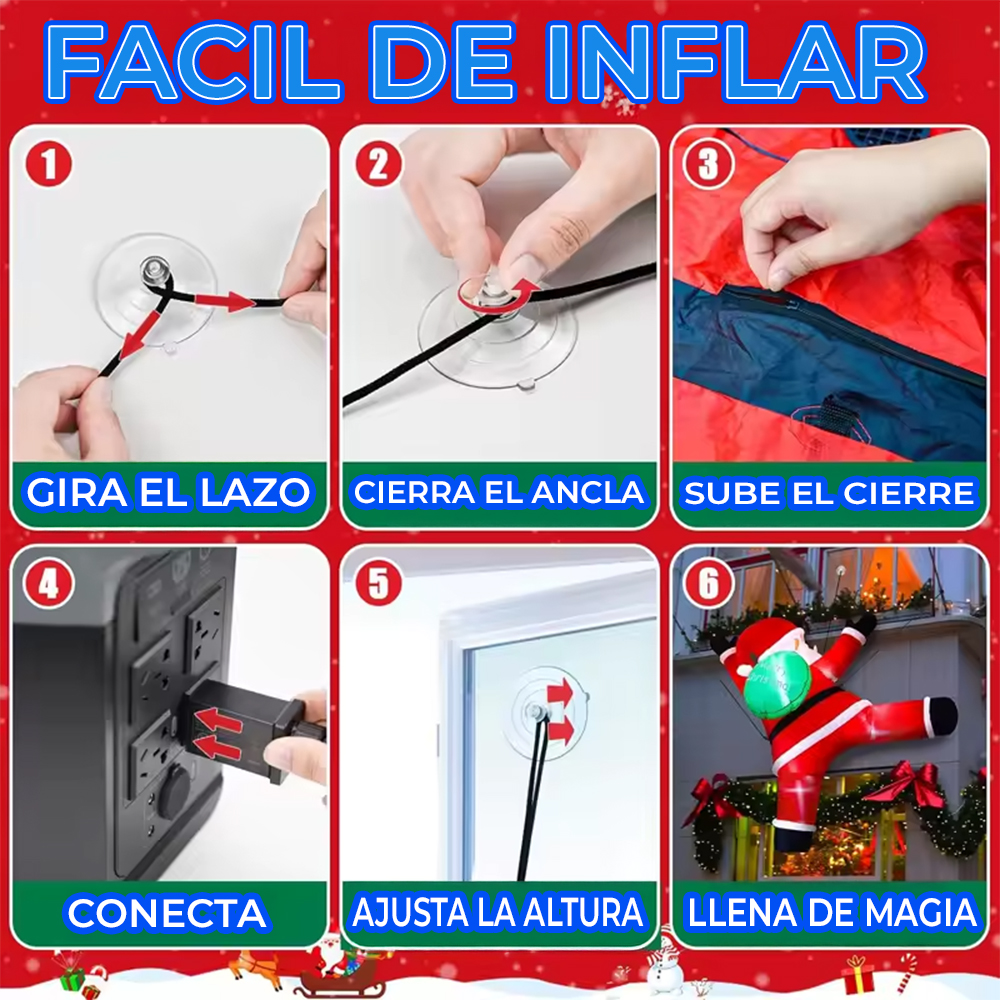 FACIL DE INFLAR

1
GIRA EL LAZO

2
CIERRA EL ANCLA

3
SUBE EL CIERRE

4
CONECTA

5
AJUSTA LA ALTURA

6
LLENA DE MAGIA