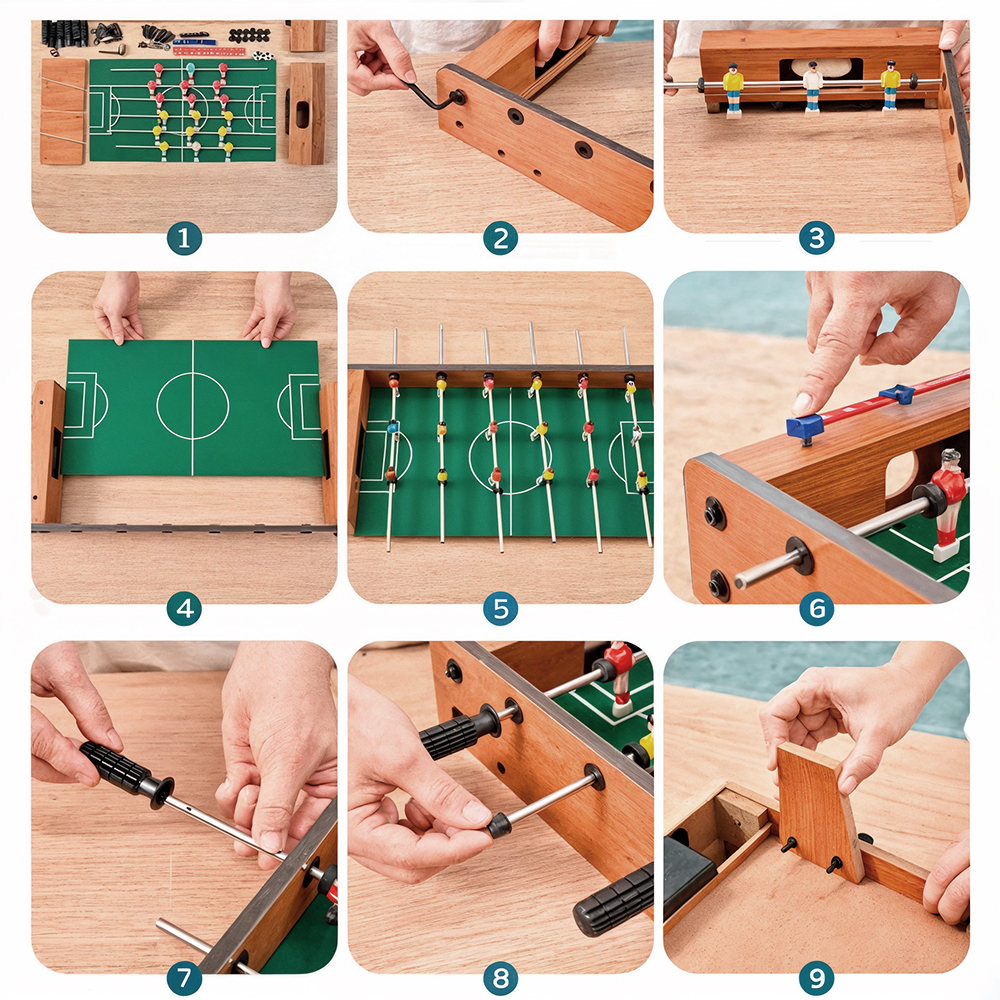 1

2

3

4

5

6

7

8

9