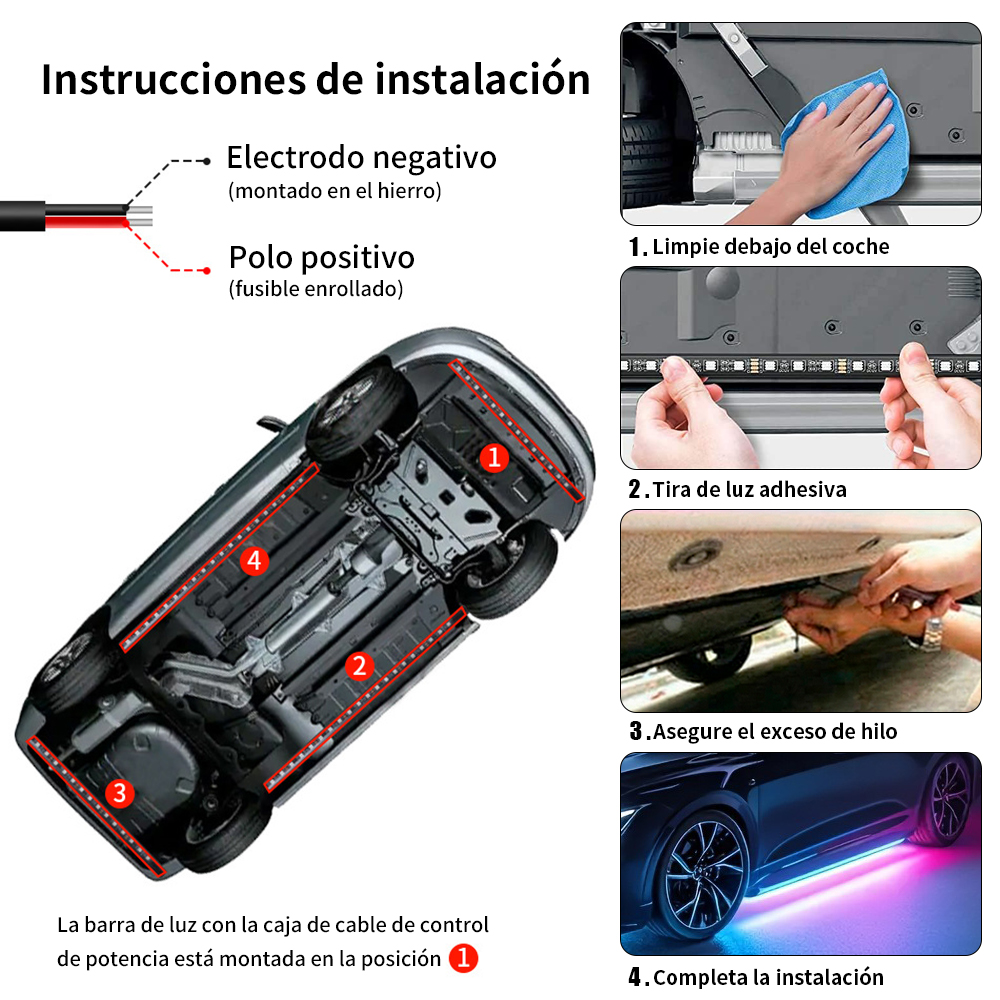 Instrucciones de instalación

Electrodo negativo
(montado en el hierro)

Polo positivo
(fusible enrollado)

1

4

2

3

La barra de luz con la caja de cable de control de potencia está montada en la posición 1

1. Limpie debajo del coche

2. Tira de luz adhesiva

3. Asegure el exceso de hilo

4. Completa la instalación